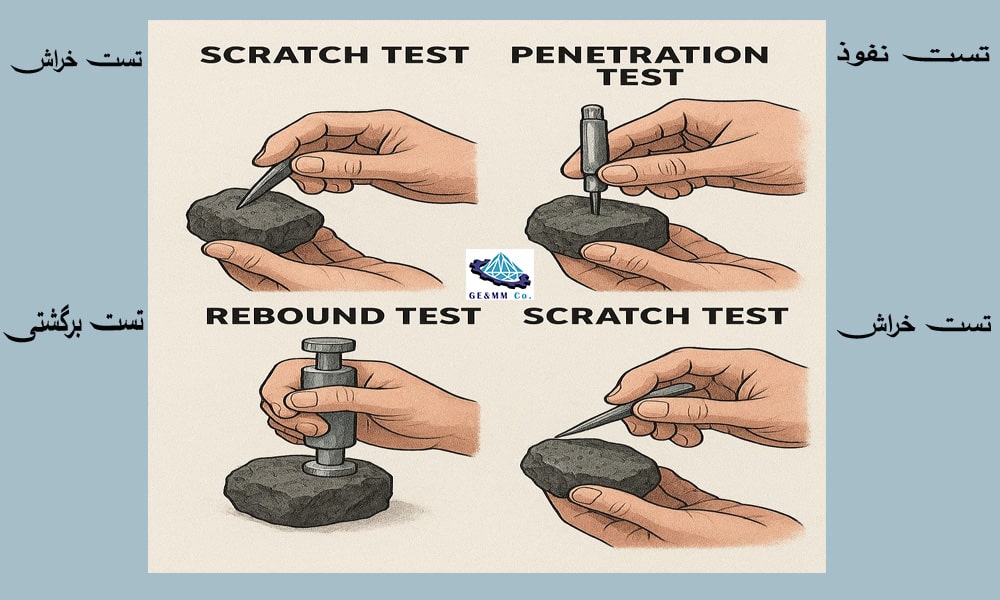 تست خراش

SCRATCH TEST

PENETRATION TEST

تست نفوذ

GE&MM Co.

تست برگشتی

REBOUND TEST

SCRATCH TEST

تست خراش